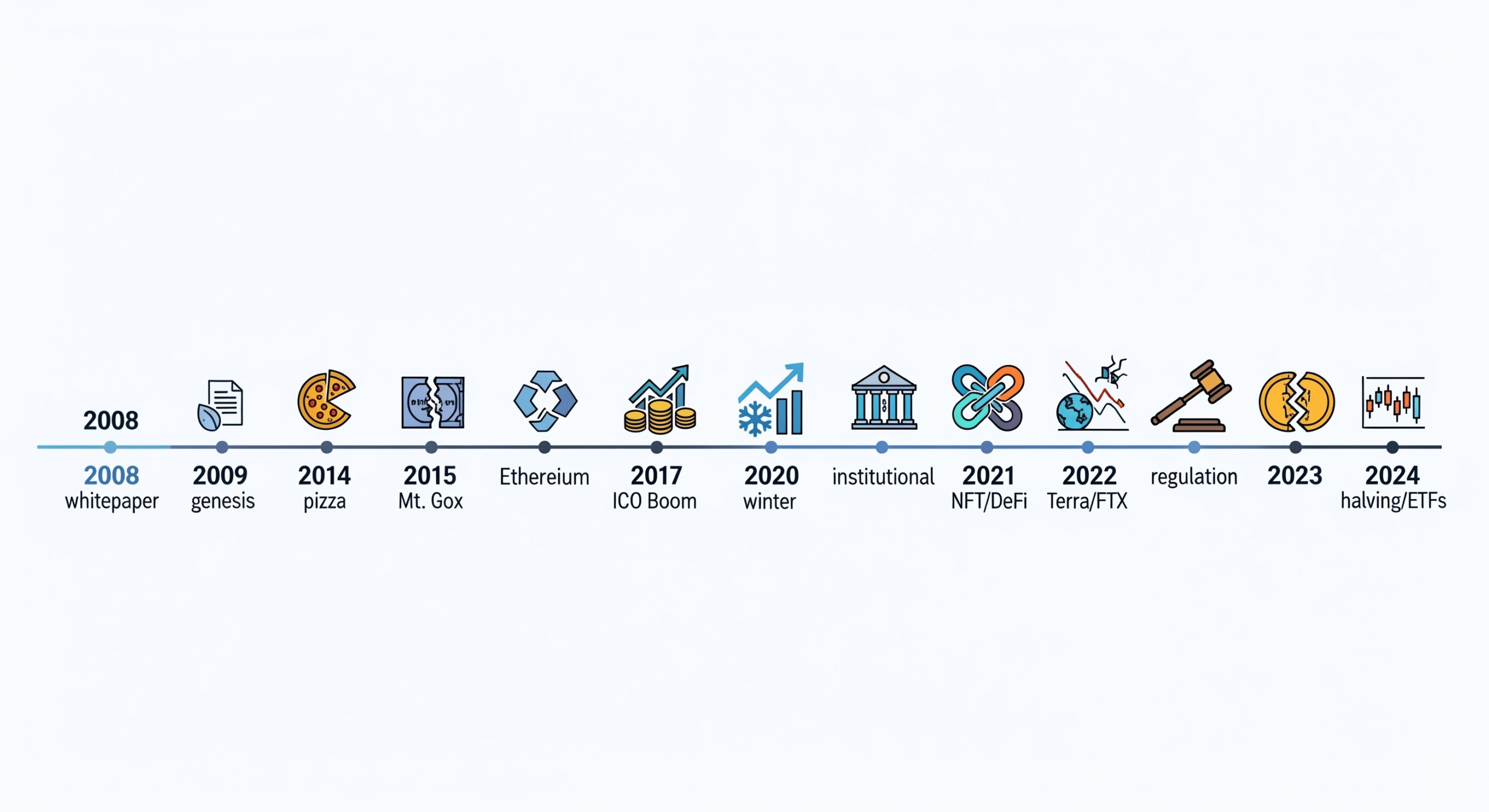 2008

2008
whitepaper

2009
genesis

2014
pizza

2015
Mt. Gox

Ethereium

2017
ICO Boom

2020
winter

institutional

2021
NFT/DeFi

2022
Terra/FTX

regulation

2023

2024
halving/ETFs